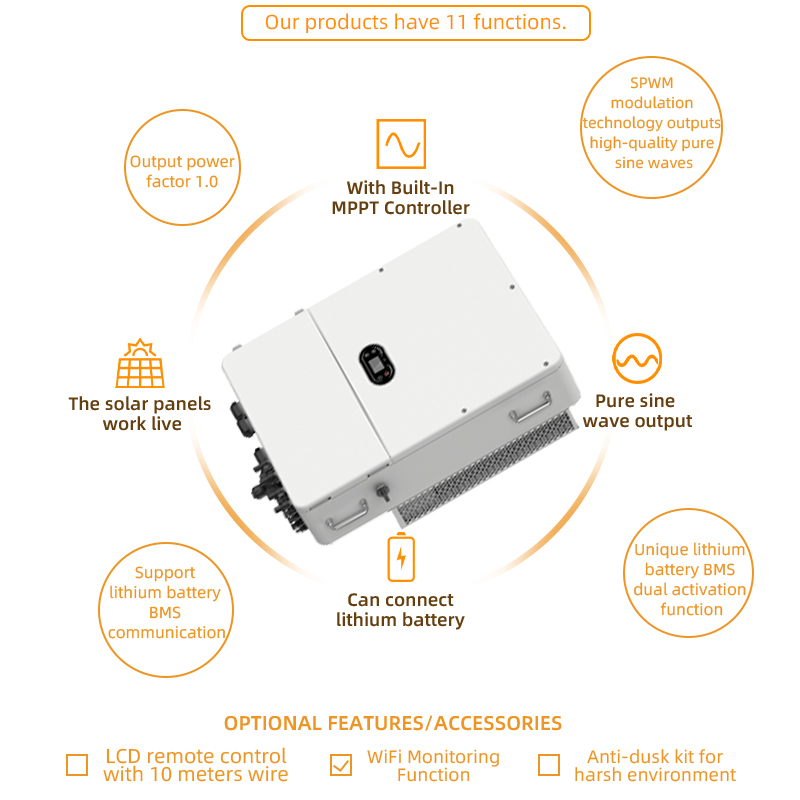 Our products have 11 functions.

Output power factor 1.0

With Built-In MPPT Controller

SPWM modulation technology outputs high-quality pure sine waves

The solar panels work live

Pure sine wave output

Support lithium battery BMS communication

Can connect lithium battery

Unique lithium battery BMS dual activation function

OPTIONAL FEATURES/ACCESSORIES

LCD remote control with 10 meters wire

WiFi Monitoring Function

Anti-dusk kit for harsh environment